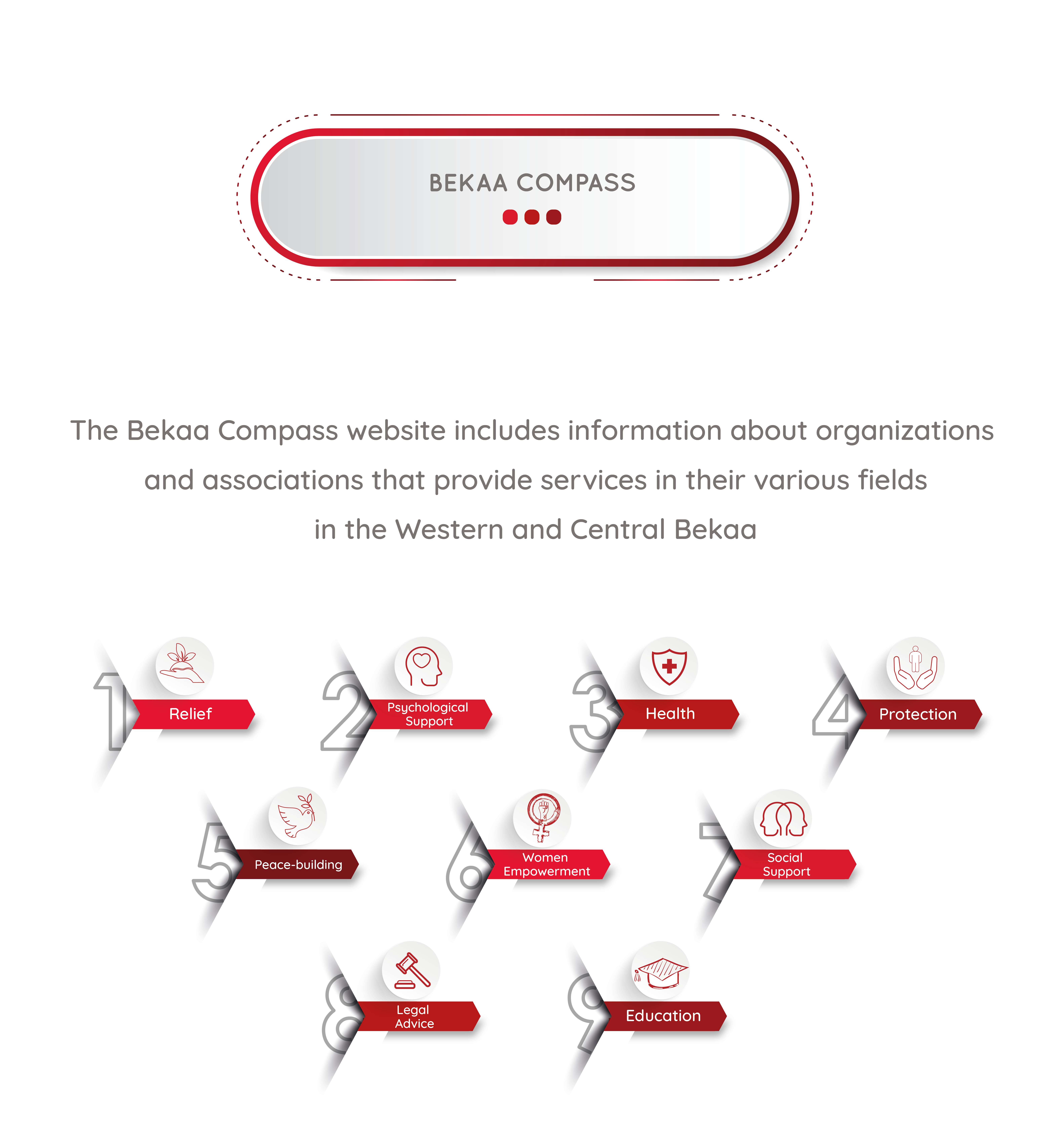 BEKAA COMPASS

The Bekaa Compass website includes information about organizations and associations that provide services in their various fields in the Western and Central Bekaa

1 Relief

2 Psychological Support

3 Health

4 Protection

5 Peace-building

6 Women Empowerment

7 Social Support

8 Legal Advice

9 Education